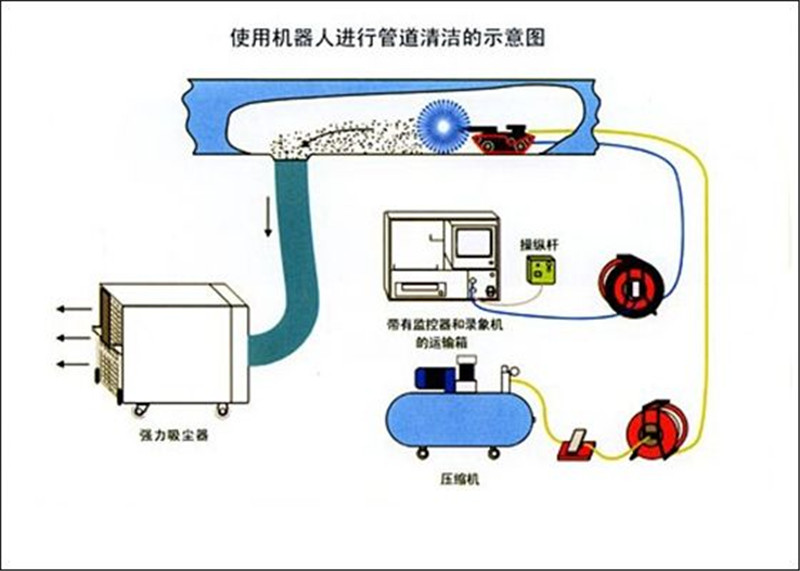 使用机器人进行管道清洁的示意图

操纵杆

带有监控器和录象机的运输箱

强力吸尘器

压缩机